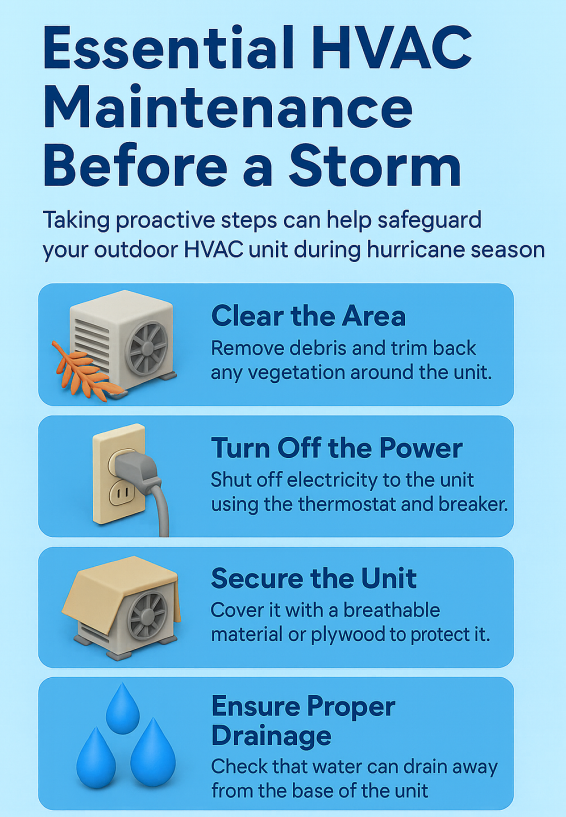 Essential HVAC Maintenance Before a Storm

Taking proactive steps can help safeguard your outdoor HVAC unit during hurricane season

Clear the Area
Remove debris and trim back any vegetation around the unit.

Turn Off the Power
Shut off electricity to the unit using the thermostat and breaker.

Secure the Unit
Cover it with a breathable material or plywood to protect it.

Ensure Proper Drainage
Check that water can drain away from the base of the unit